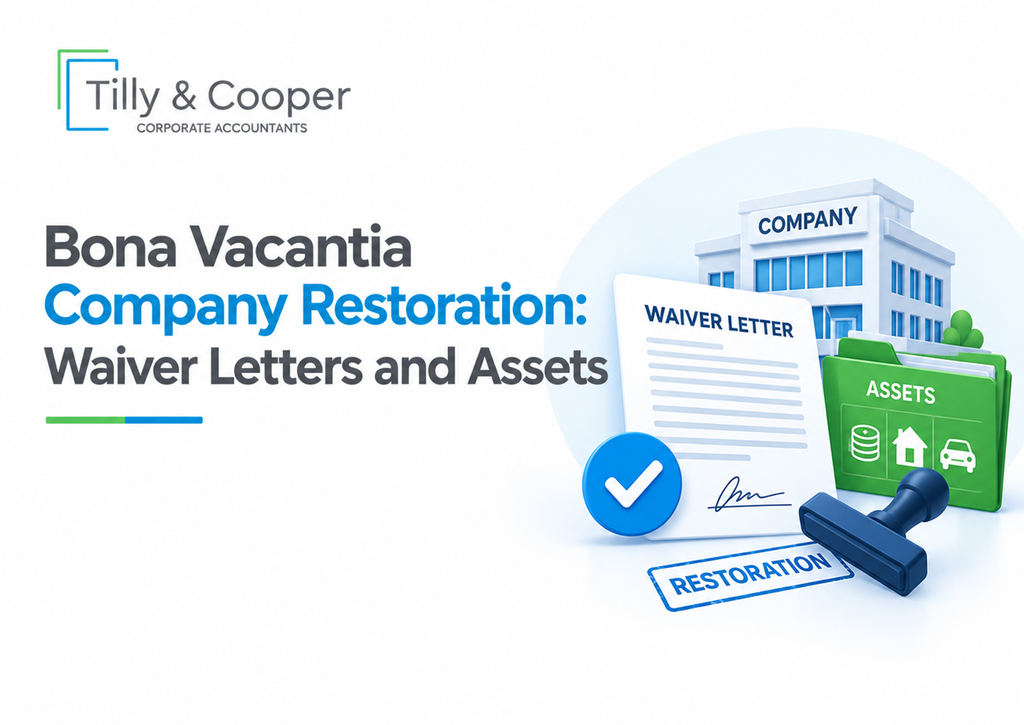 Tilly & Cooper
CORPORATE ACCOUNTANTS

Bona Vacantia
Company Restoration:
Waiver Letters and Assets

COMPANY

WAIVER LETTER

ASSETS

RESTORATION